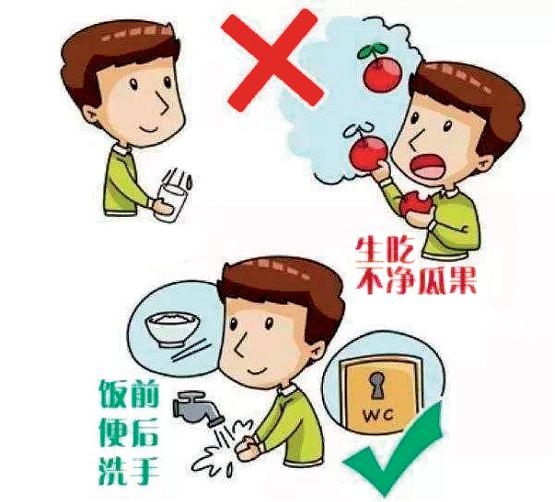 生吃
不净瓜果

饭前
便后
洗手

W.C